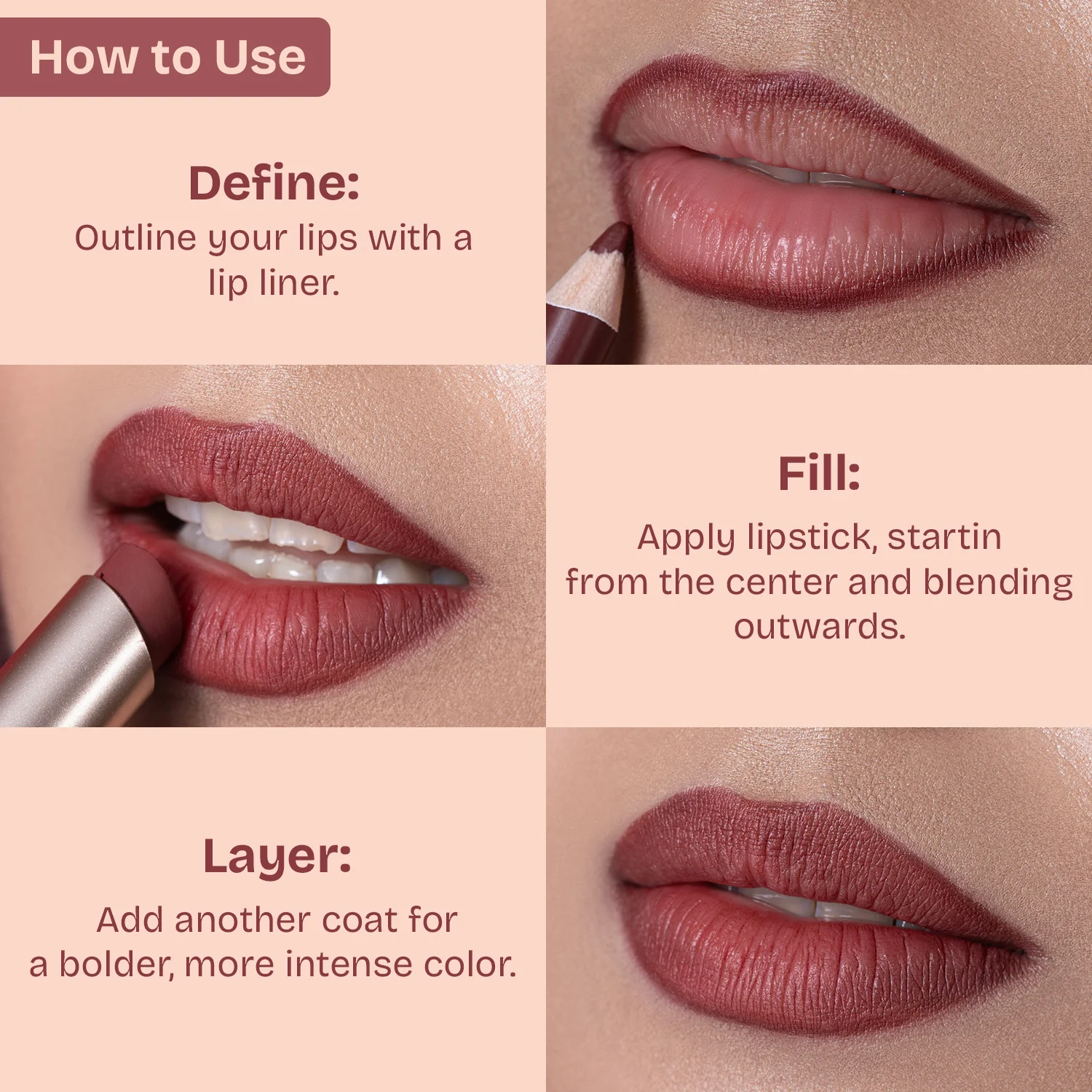 How to Use

Define:
Outline your lips with a lip liner.

Fill:
Apply lipstick, startin from the center and blending outwards.

Layer:
Add another coat for a bolder, more intense color.