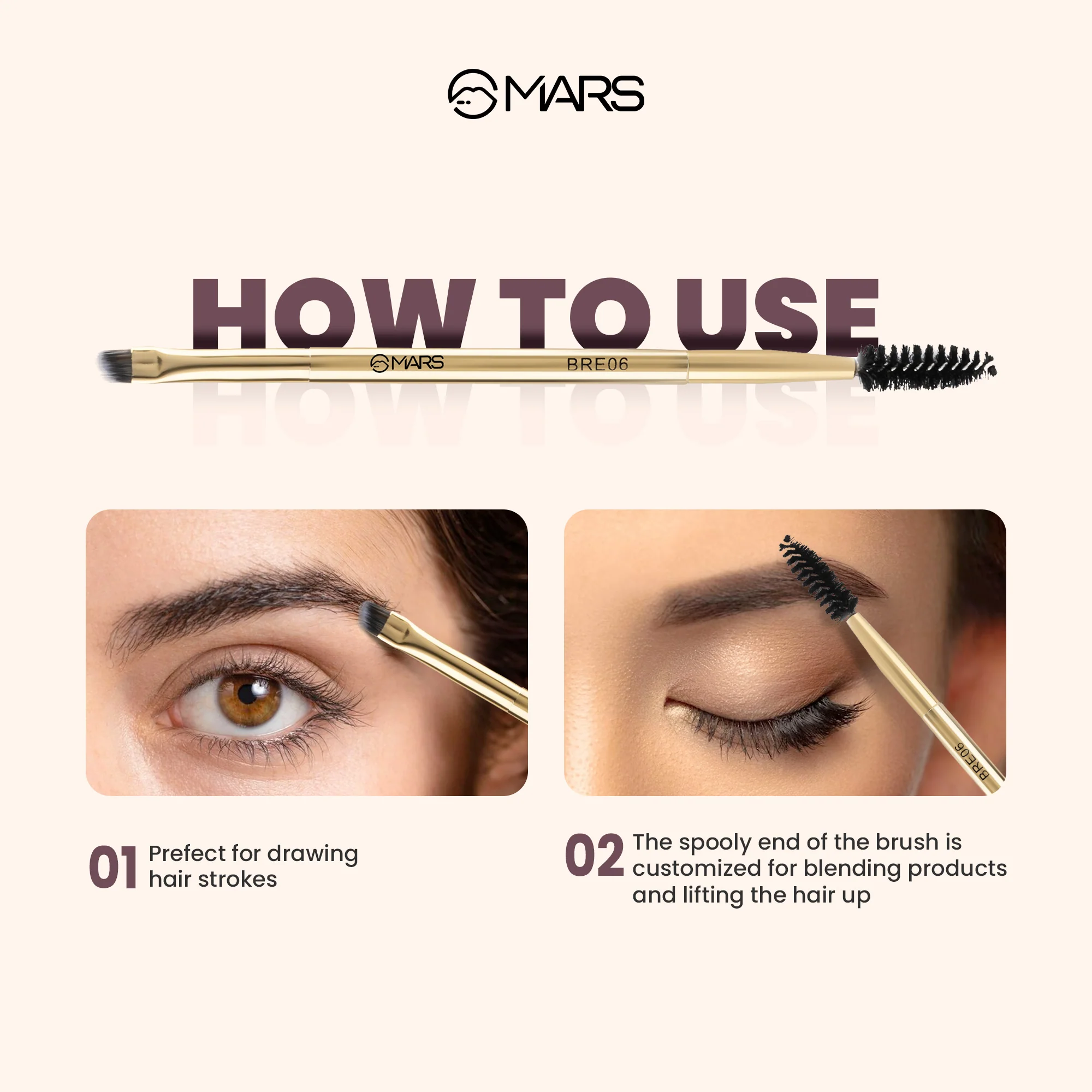 MARS

HOW TO USE

MARS BRE06

BRE06

01 Prefect for drawing hair strokes

02 The spooly end of the brush is customized for blending products and lifting the hair up